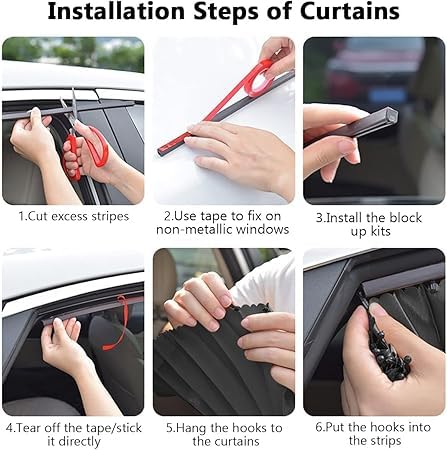 Installation Steps of Curtains

1.Cut excess stripes

2.Use tape to fix on non-metallic windows

3.Install the block up kits

4.Tear off the tape/stick it directly

5.Hang the hooks to the curtains

6.Put the hooks into the strips